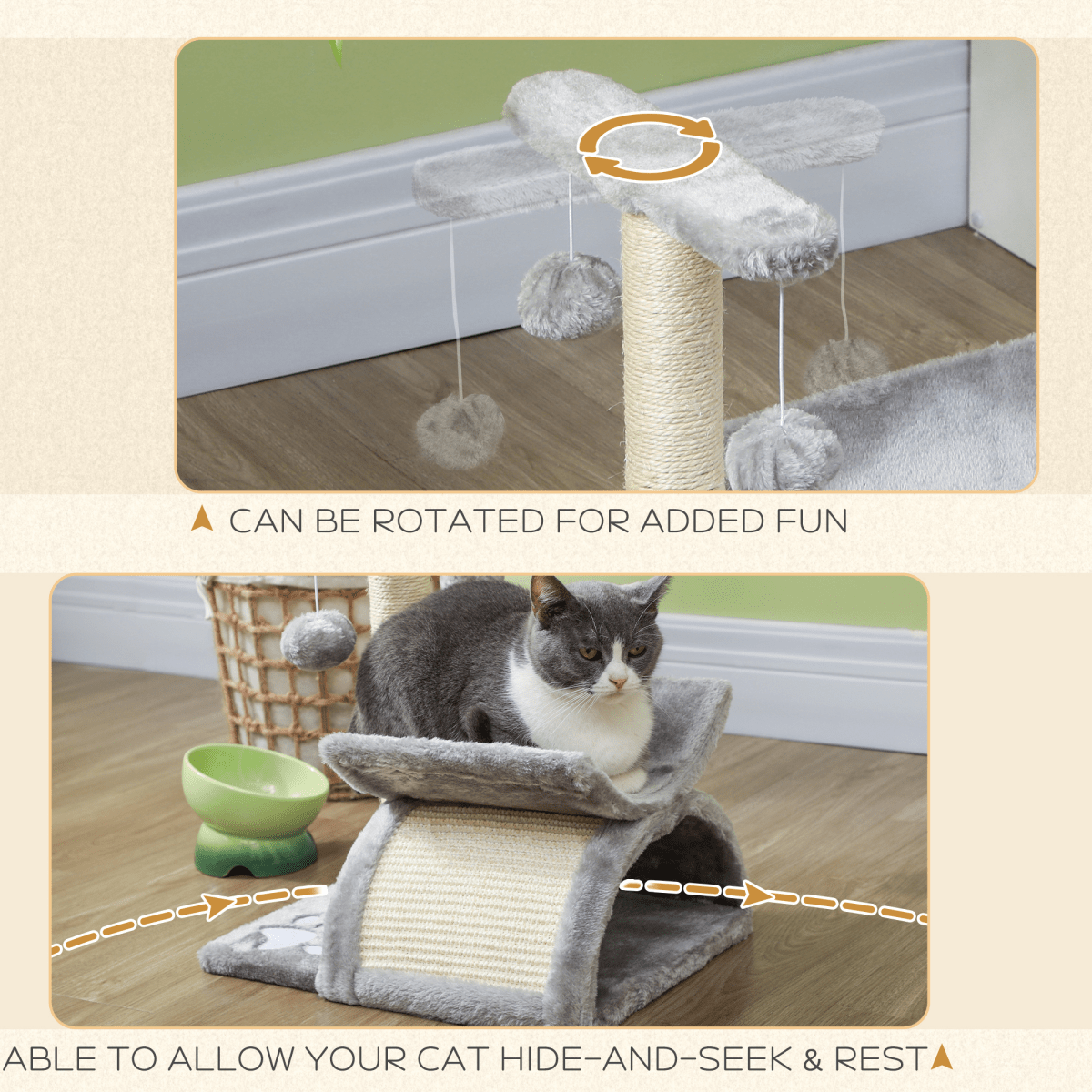 CAN BE ROTATED FOR ADDED FUN

ABLE TO ALLOW YOUR CAT HIDE-AND-SEEK & REST